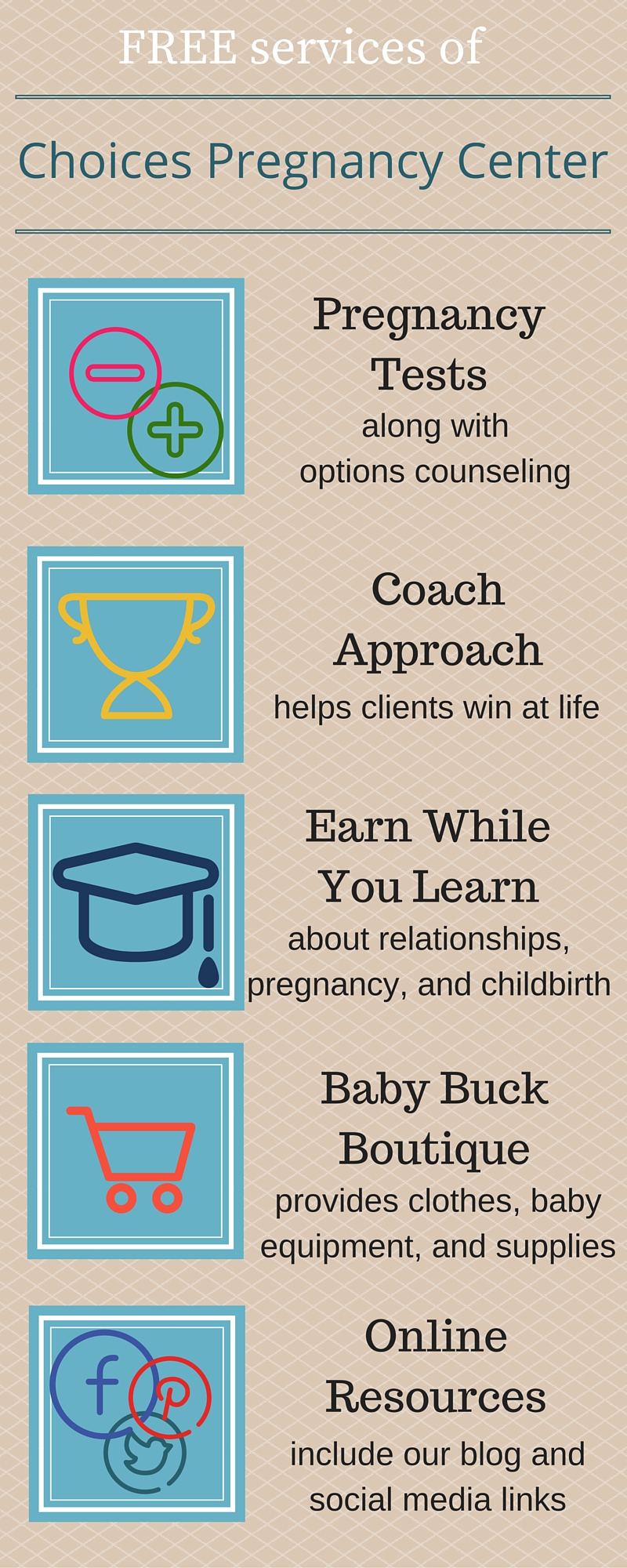 FREE services of

Choices Pregnancy Center

Pregnancy Tests
along with options counseling

Coach Approach
helps clients win at life

Earn While You Learn
about relationships, pregnancy, and childbirth

Baby Buck Boutique
provides clothes, baby equipment, and supplies

Online Resources
include our blog and social media links